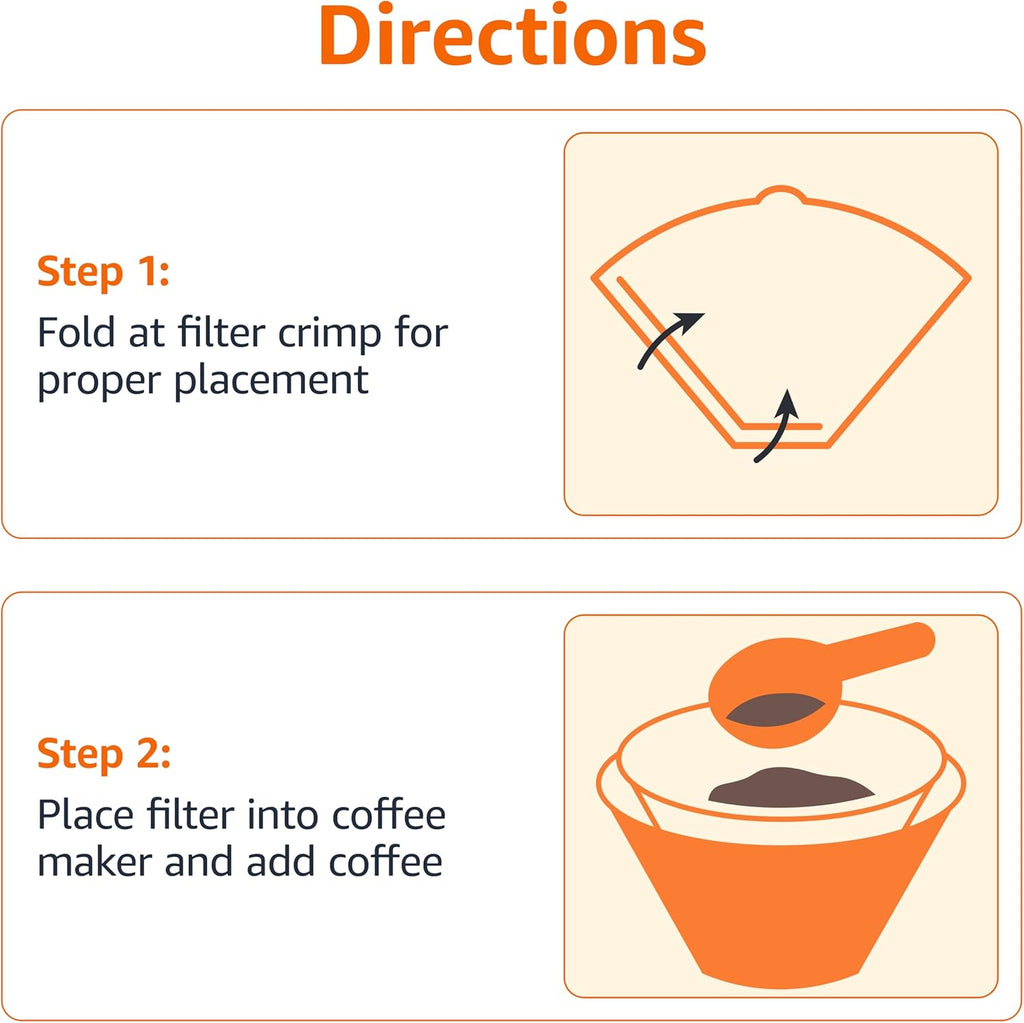 Directions

Step 1:
Fold at filter crimp for proper placement

Step 2:
Place filter into coffee maker and add coffee